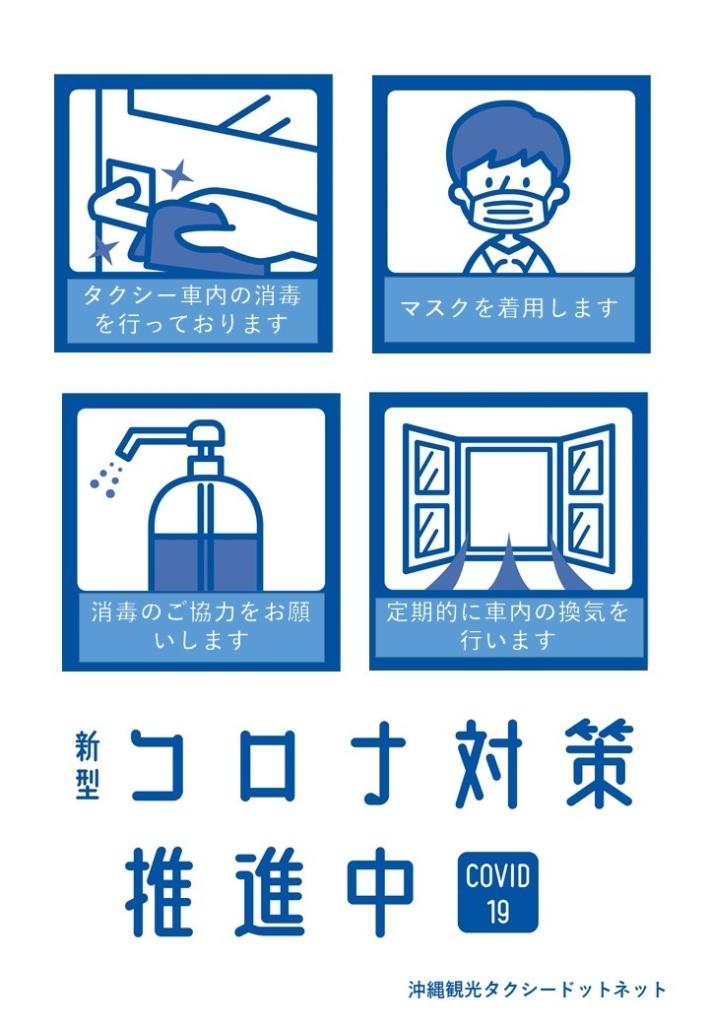 タクシー車内の消毒を行っております

マスクを着用します

消毒のご協力をお願いします

定期的に車内の換気を行います

新型 コロナ対策 推進中

COVID 19

沖縄観光タクシードットネット